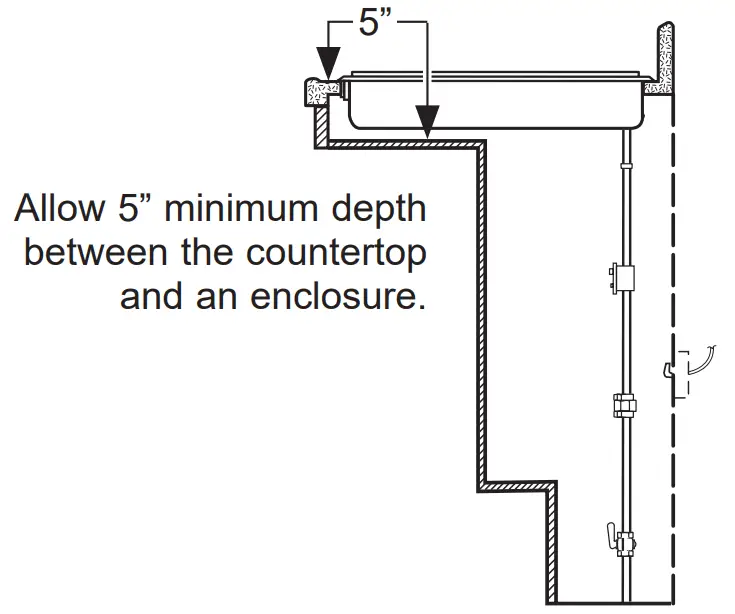 5”

Allow 5” minimum depth between the countertop and an enclosure.