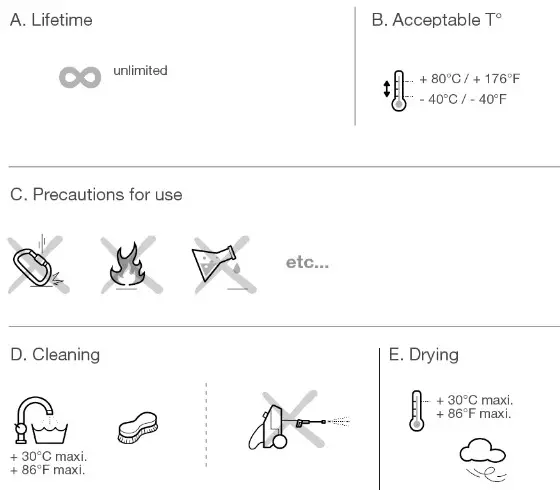 A. Lifetime

unlimited

B. Acceptable T°

+ 80°C / + 176°F
- 40°C / - 40°F

C. Precautions for use

etc...

D. Cleaning

+ 30°C maxi.
+ 86°F maxi.

E. Drying

+ 30°C maxi.
+ 86°F maxi.