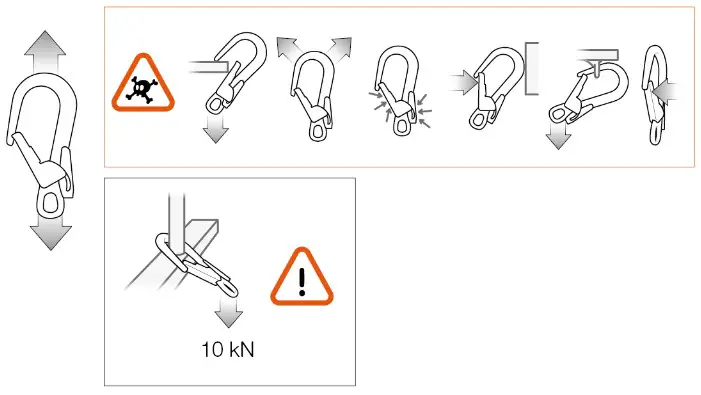 10 kN