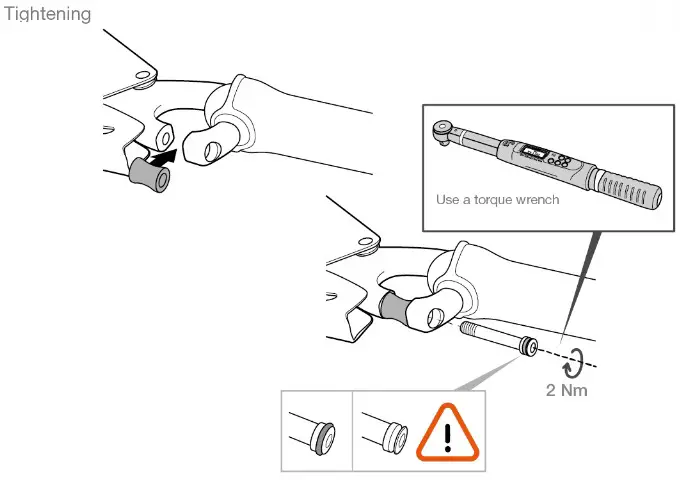 Tightening

Use a torque wrench

2 Nm