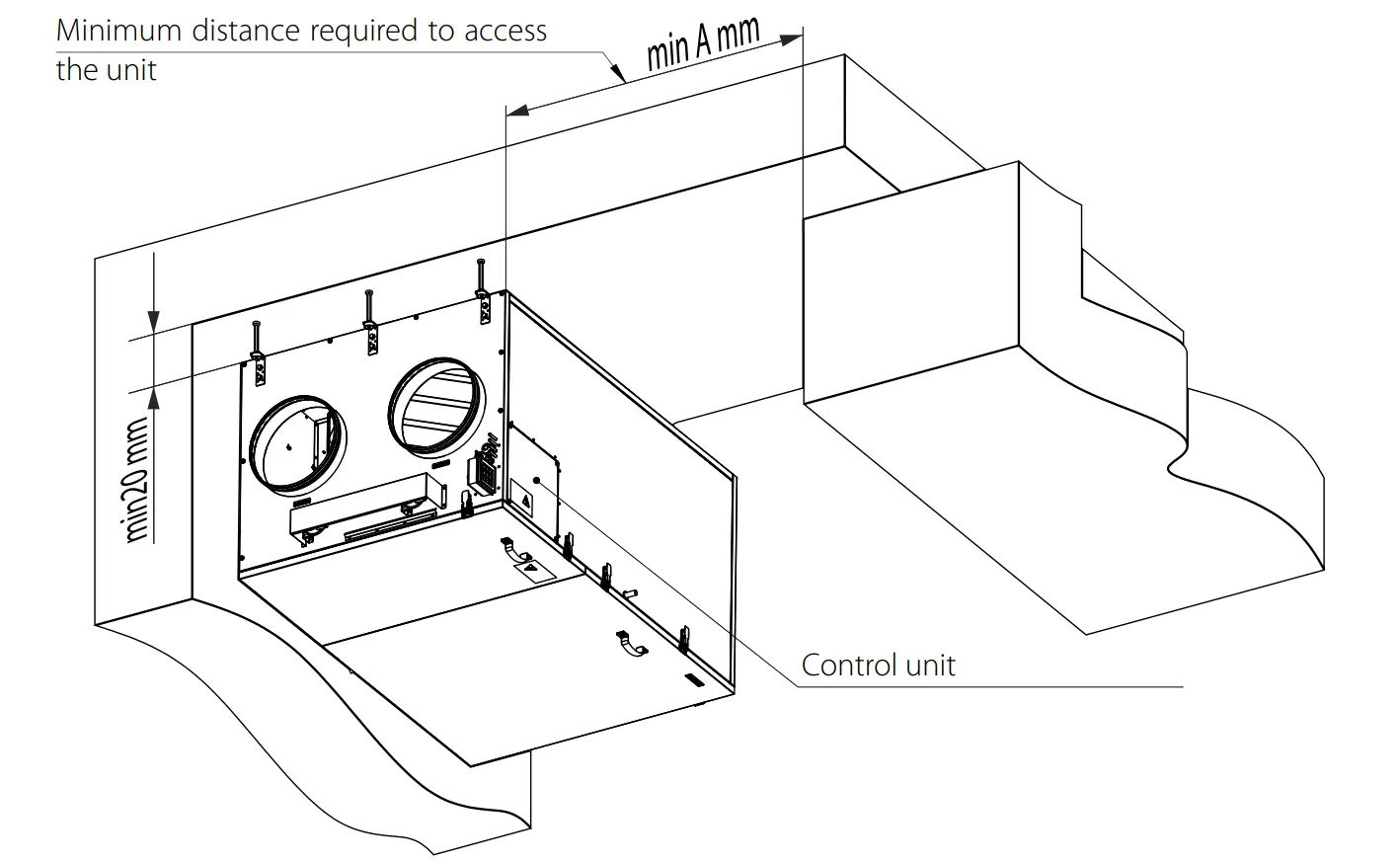 Minimum distance required to access the unit

min A mm

min20 mm

Control unit