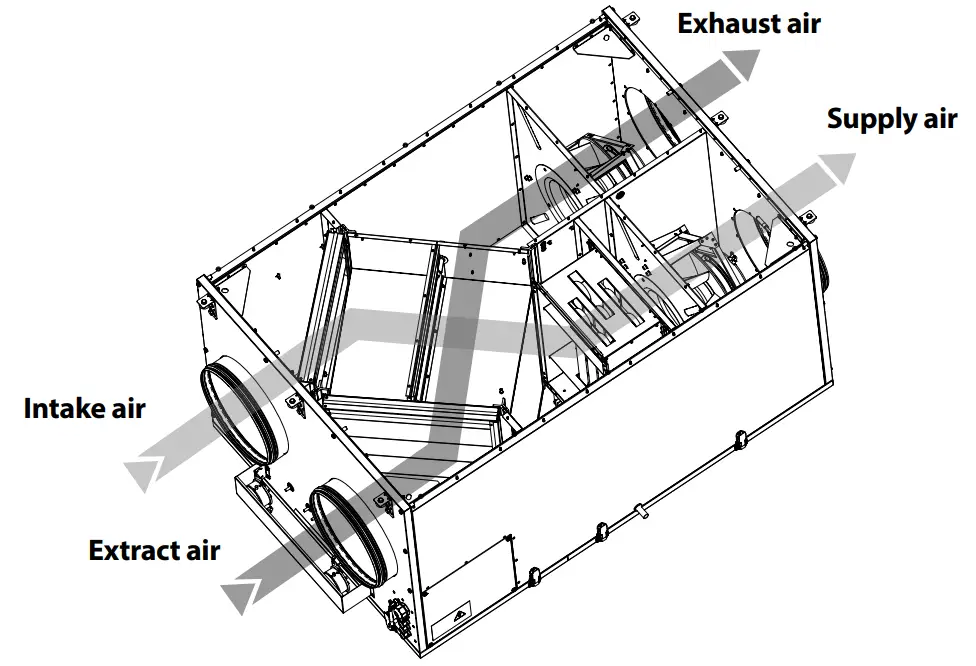 Exhaust air

Supply air

Intake air

Extract air