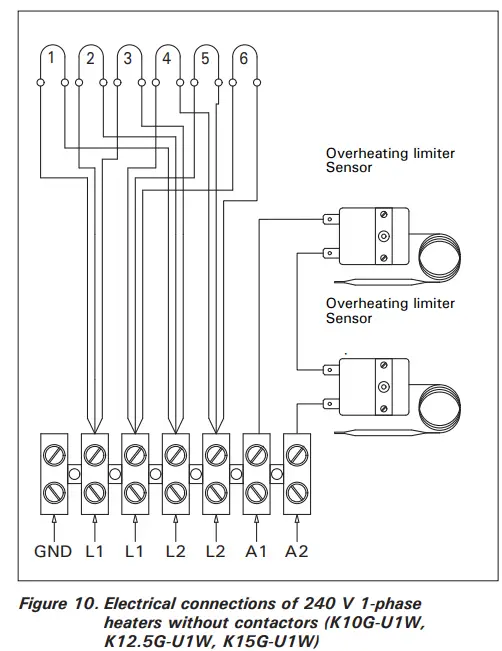 1 2 3 4 5 6

Overheating limiter
Sensor

Overheating limiter
Sensor

GND L1 L1 L2 L2 A1 A2

Figure 10. Electrical connections of 240 V 1-phase heaters without contactors (K10G-U1W, K12.5G-U1W, K15G-U1W)