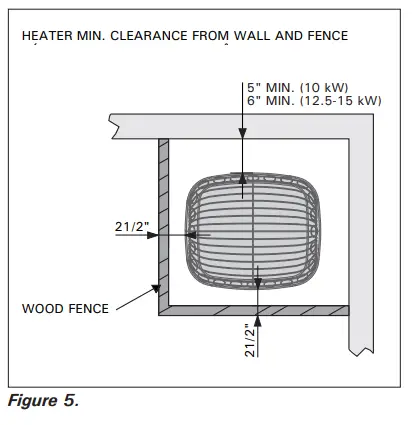 HEATER MIN. CLEARANCE FROM WALL AND FENCE

5" MIN. (10 kW)
6" MIN. (12.5-15 kW)

21/2"

WOOD FENCE

21/2"

Figure 5.