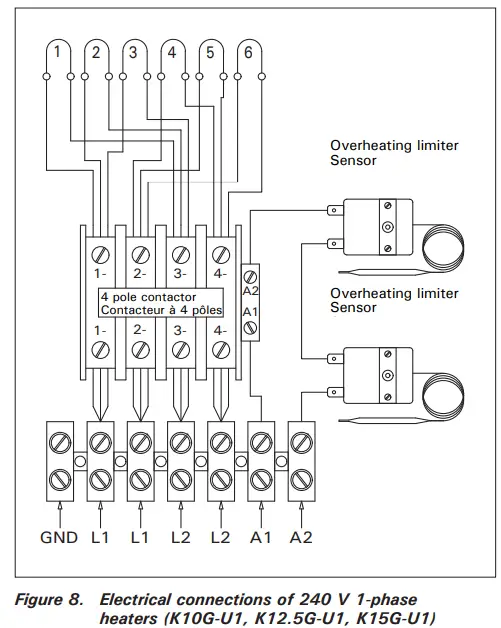 1 2 3 4 5 6

Overheating limiter
Sensor

1- 2- 3- 4-

A2

4 pole contactor
Contacteur à 4 pôles

A1

Overheating limiter
Sensor

1- 2- 3- 4-

GND L1 L1 L2 L2 A1 A2

Figure 8. Electrical connections of 240 V 1-phase heaters (K10G-U1, K12.5G-U1, K15G-U1)