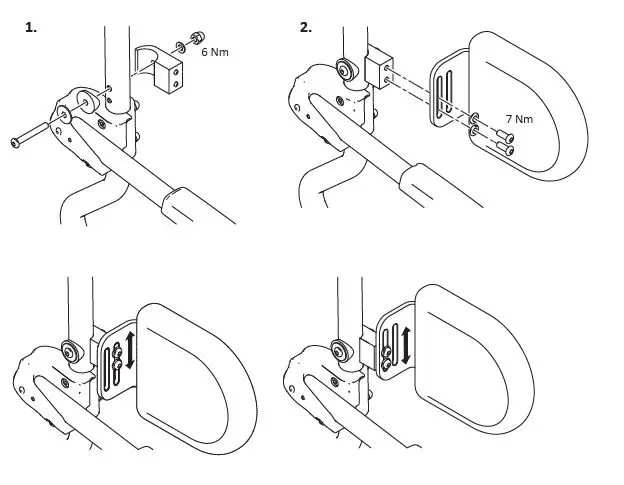 1.

6 Nm

2.

7 Nm