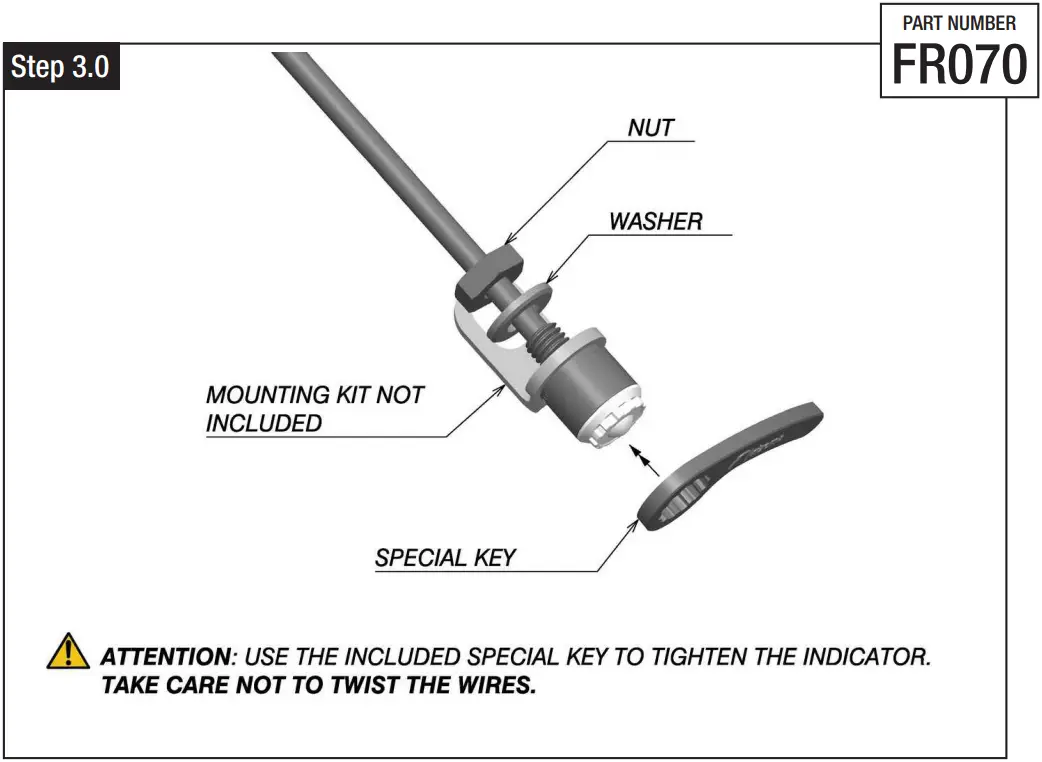 PART NUMBER
FR070

Step 3.0

NUT

WASHER

MOUNTING KIT NOT INCLUDED

SPECIAL KEY

ATTENTION: USE THE INCLUDED SPECIAL KEY TO TIGHTEN THE INDICATOR.
TAKE CARE NOT TO TWIST THE WIRES.