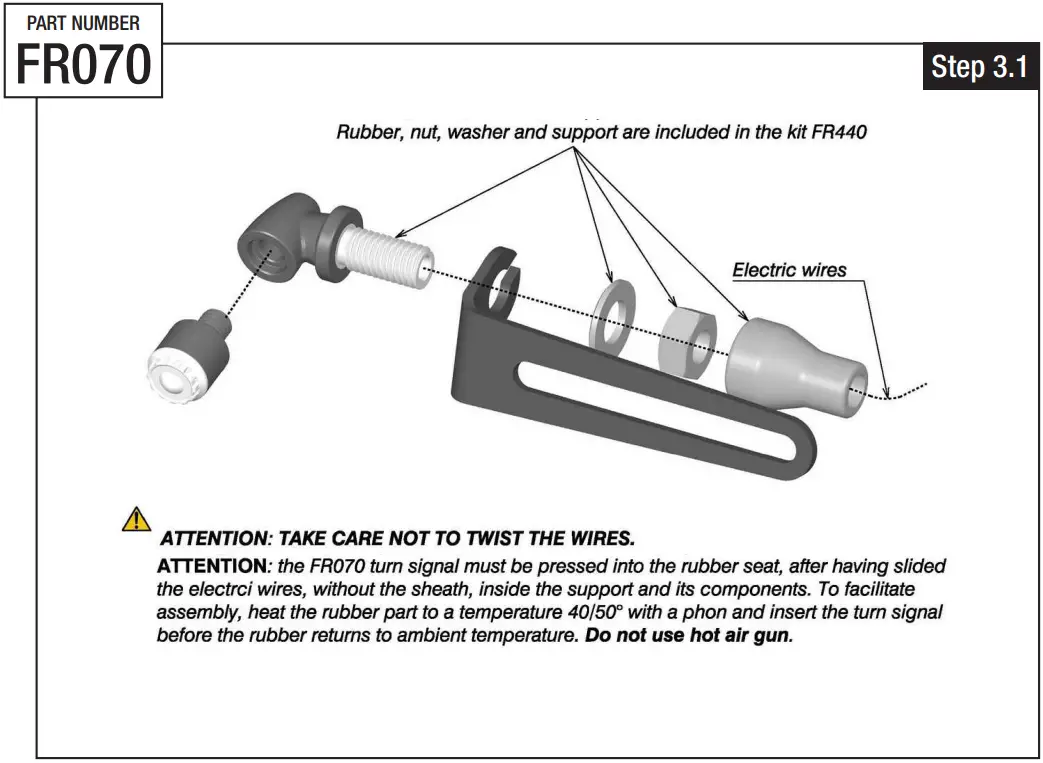 PART NUMBER
FR070

Step 3.1

Rubber, nut, washer and support are included in the kit FR440

Electric wires

ATTENTION: TAKE CARE NOT TO TWIST THE WIRES.

ATTENTION: the FR070 turn signal must be pressed into the rubber seat, after having slided the electrci wires, without the sheath, inside the support and its components. To facilitate assembly, heat the rubber part to a temperature 40/50° with a phon and insert the turn signal before the rubber returns to ambient temperature. Do not use hot air gun.