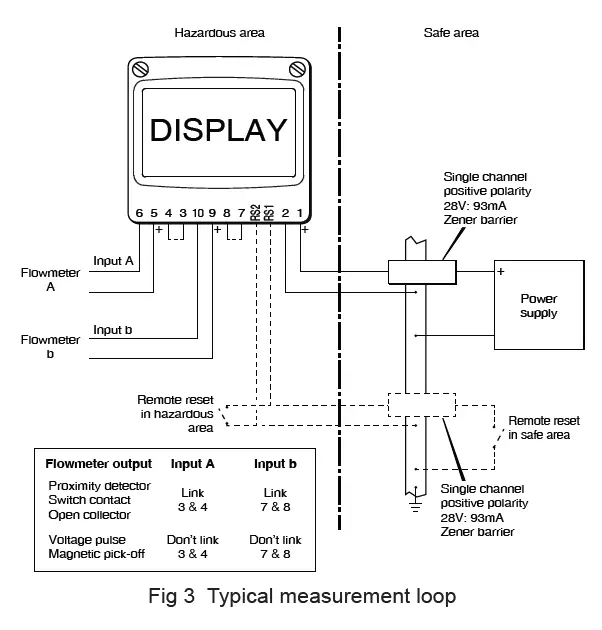 Hazardous area

Safe area

DISPLAY

6 5 4 3 10 9 8 7 RS2 RS1 2 1

+

+

+

Single channel positive polarity 28V: 93mA Zener barrier

Input A

Flowmeter A

Input b

Flowmeter b

+

Power supply

Remote reset in hazardous area

Remote reset in safe area

Single channel positive polarity 28V: 93mA Zener barrier

| Flowmeter output | Input A | Input b |
|---|---|---|
| Proximity detector Switch contact Open collector | Link 3 & 4 | Link 7 & 8 |
| Voltage pulse Magnetic pick-off | Don't link 3 & 4 | Don't link 7 & 8 |

Fig 3 Typical measurement loop