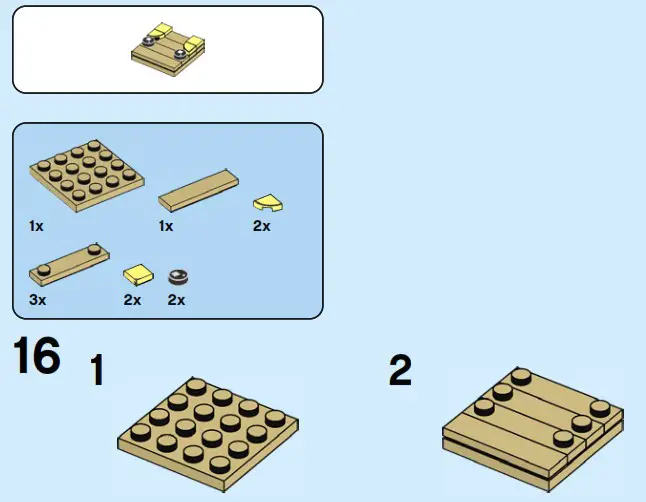 1x

1x

2x

3x

2x

2x

16

1

2