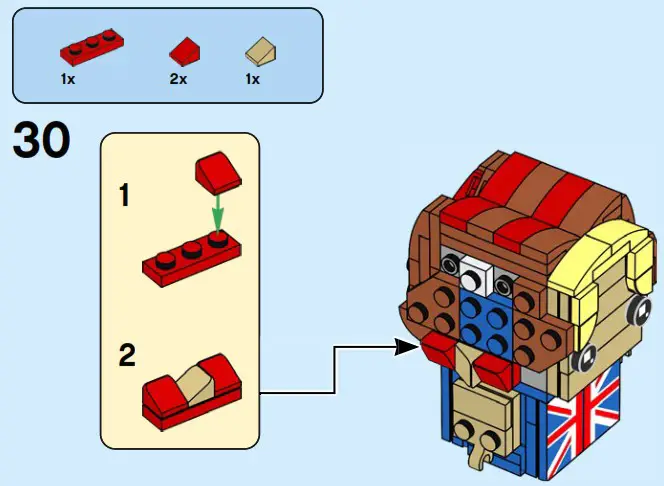 1x
2x
1x

30

1

2