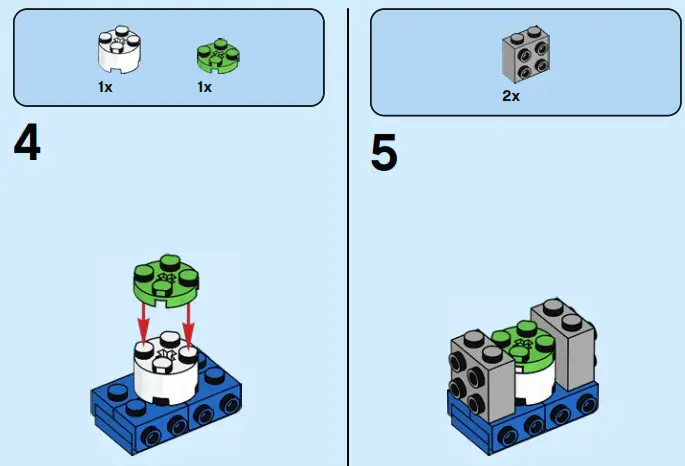 1x 1x

4

2x

5