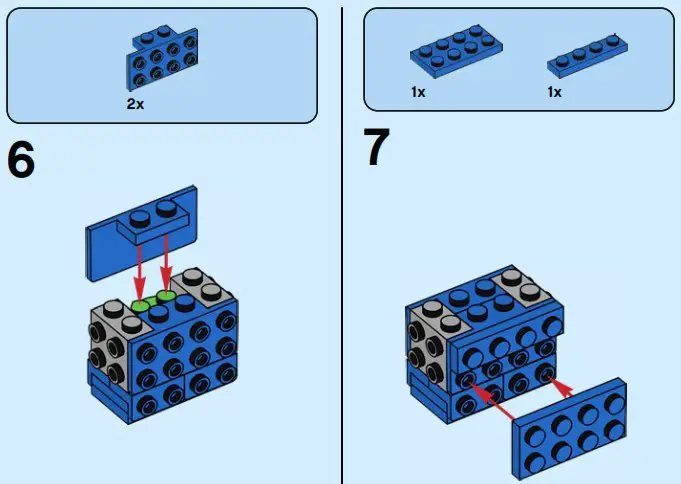 2x

6

1x

1x

7