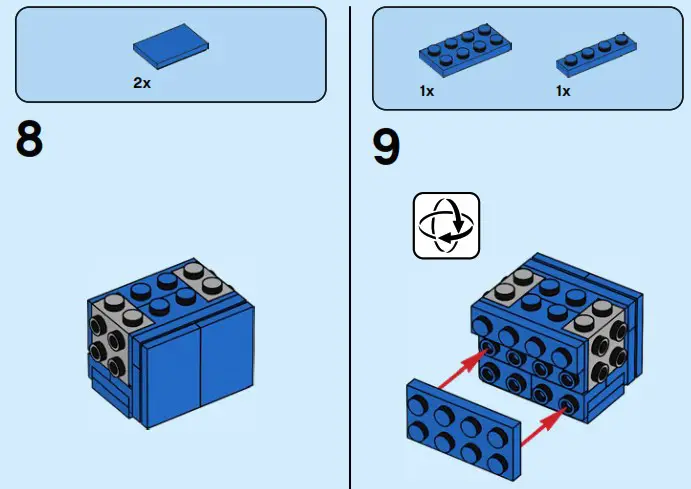 2x

8

1x

1x

9