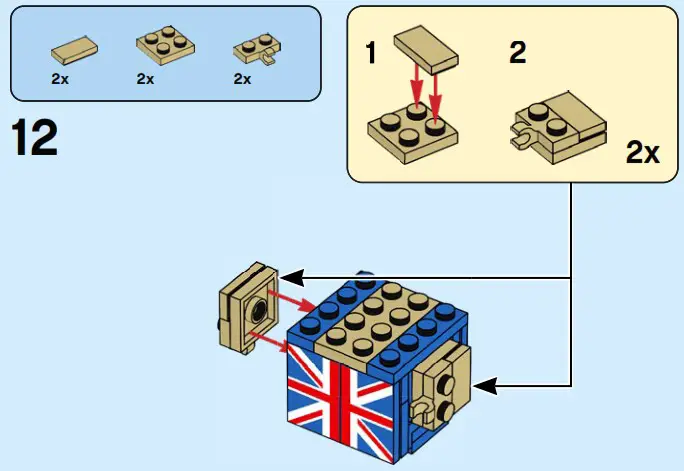 2x
2x
2x

12

1

2

2x