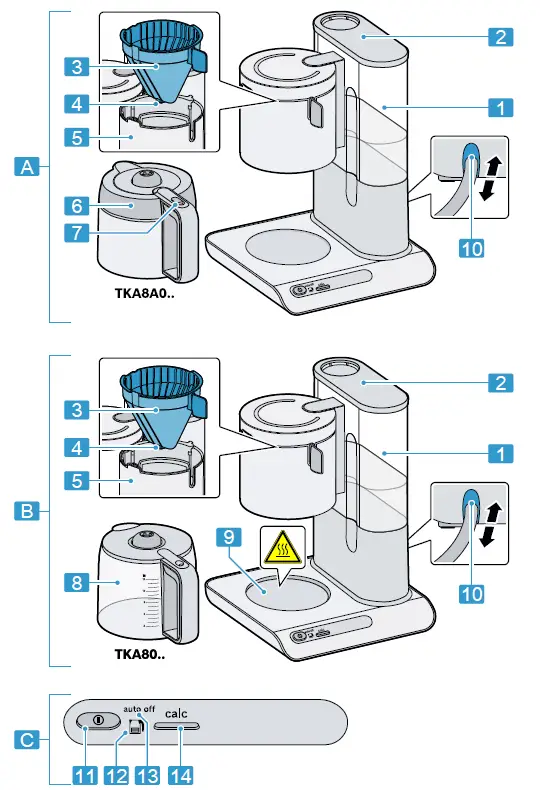 A
3
4
5
6
7
TKA8A0..
2
1
10

B
3
4
5
8
TKA80..
9
2
1
10

C
auto off
calc
11
12
13
14