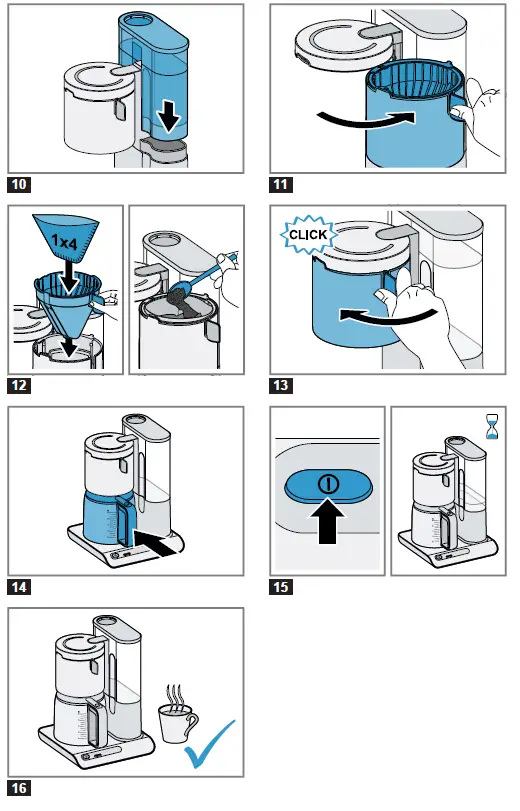 10

11

1x4

12

CLICK

13

14

15

16