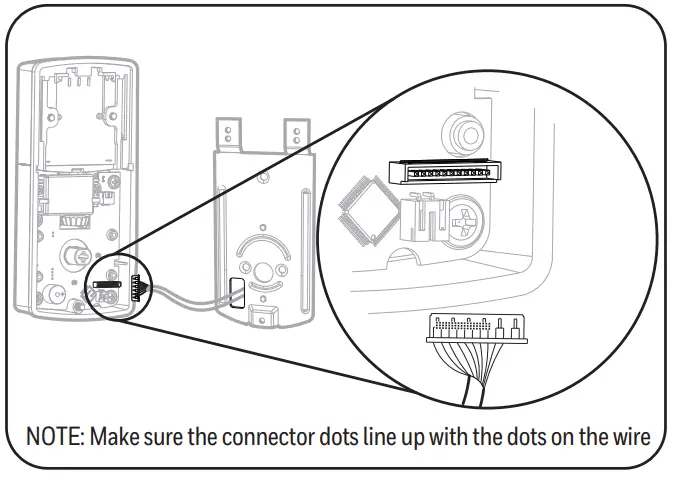 NOTE: Make sure the connector dots line up with the dots on the wire