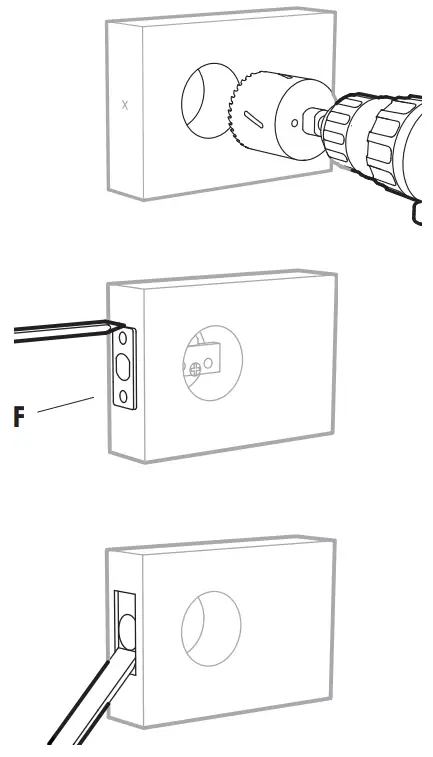 X

F