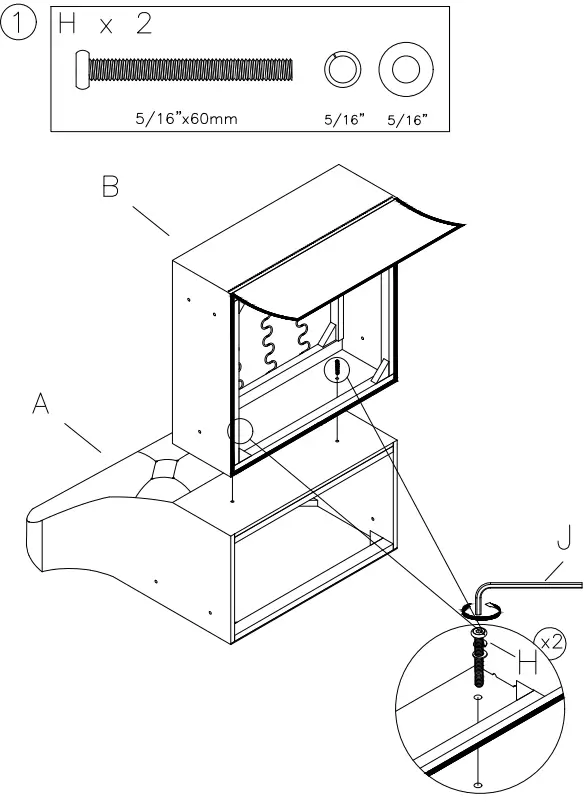 1 H x 2

5/16"x60mm 5/16" 5/16"

B

A

J

H x2