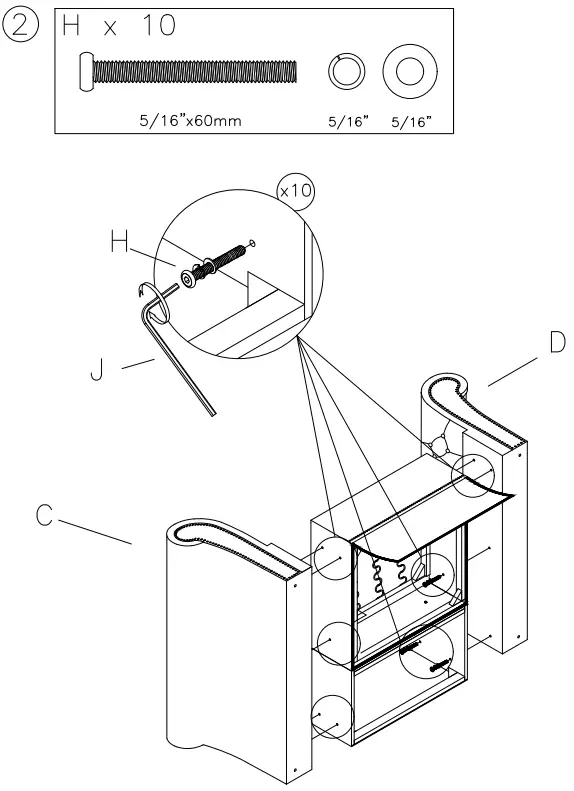 2 H x 10

5/16"x60mm 5/16" 5/16"

x10

H

J

D

C