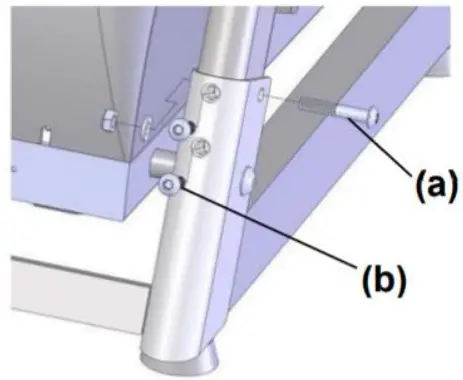 (a)

(b)