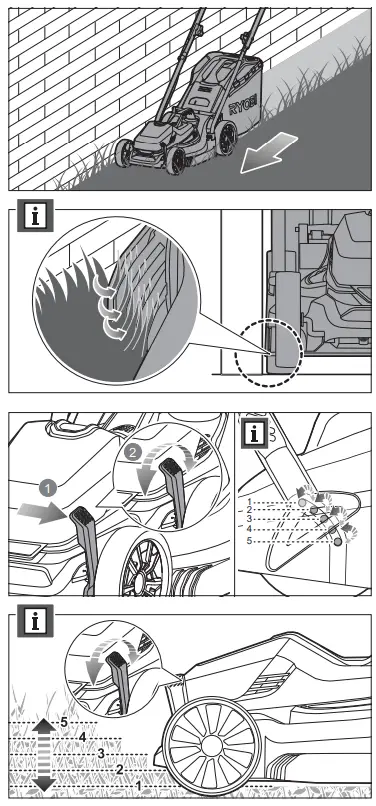 RYOBI

i

2

1

i

1
2
3
4
5

i

5
4
3
2
1