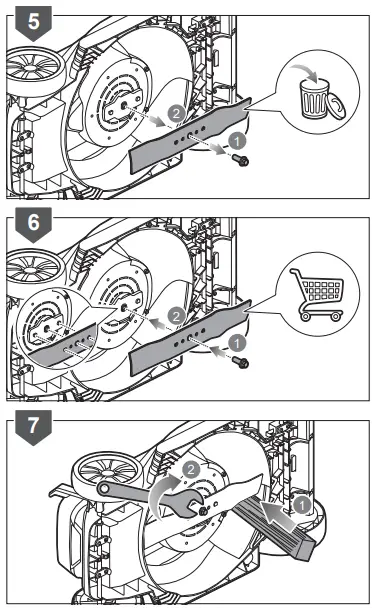 5
2
1
6
2
1
7
2
1