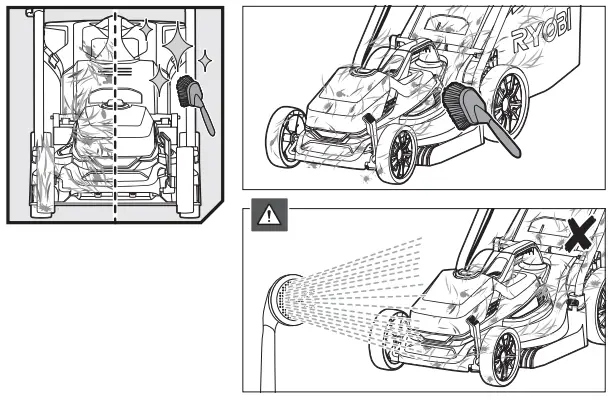 RYOBI