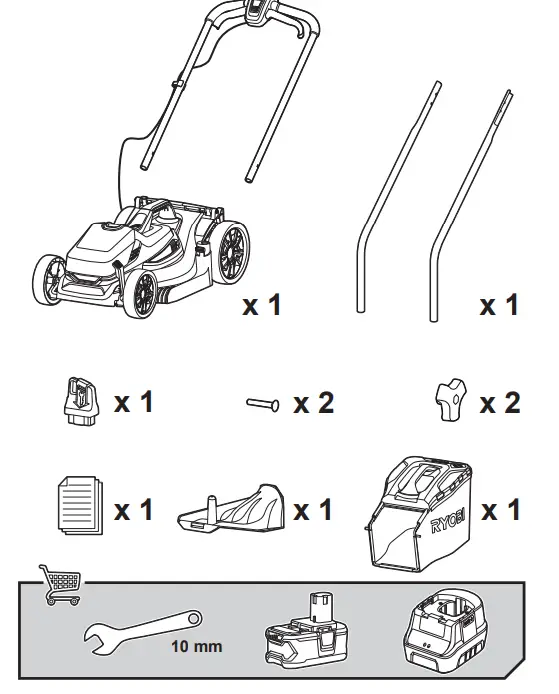 x 1

x 1

x 1

x 2

x 2

x 1

x 1

RYOBI

x 1

10 mm