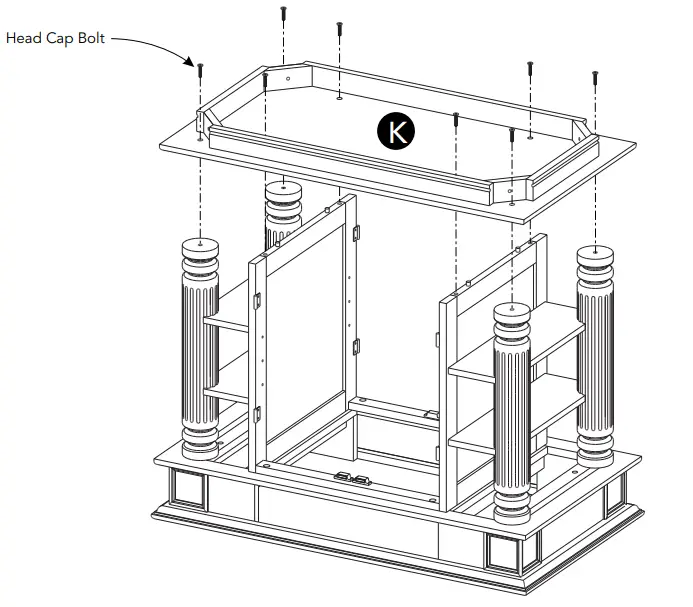 Head Cap Bolt

K