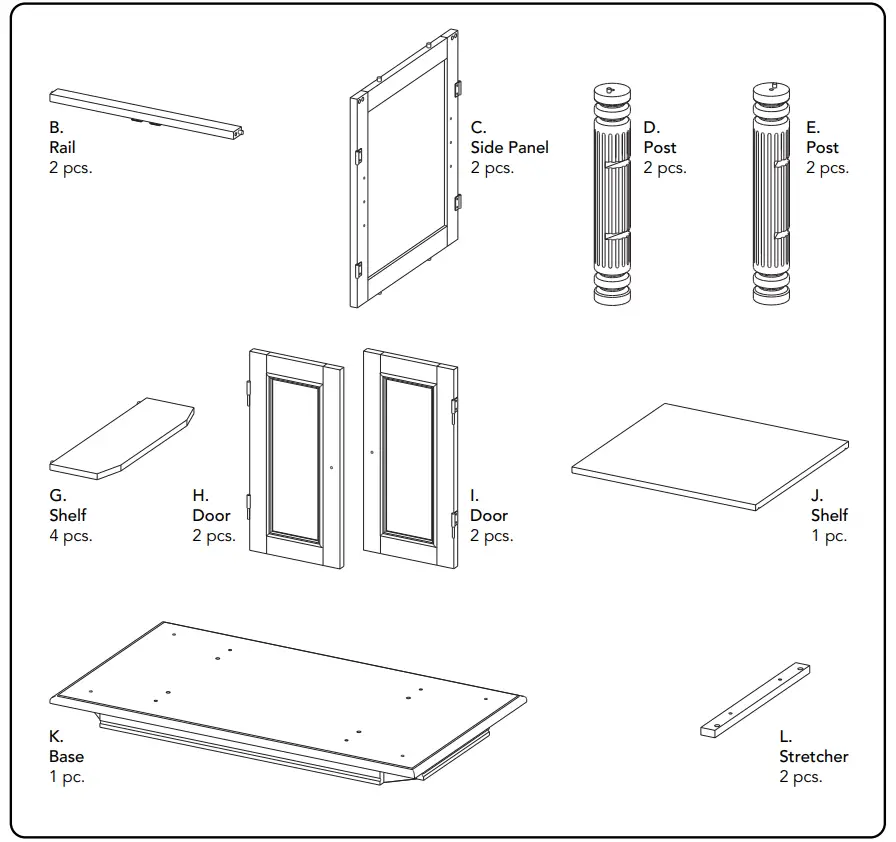 B.
Rail
2 pcs.

C.
Side Panel
2 pcs.

D.
Post
2 pcs.

E.
Post
2 pcs.

G.
Shelf
4 pcs.

H.
Door
2 pcs.

I.
Door
2 pcs.

J.
Shelf
1 pc.

K.
Base
1 pc.

L.
Stretcher
2 pcs.