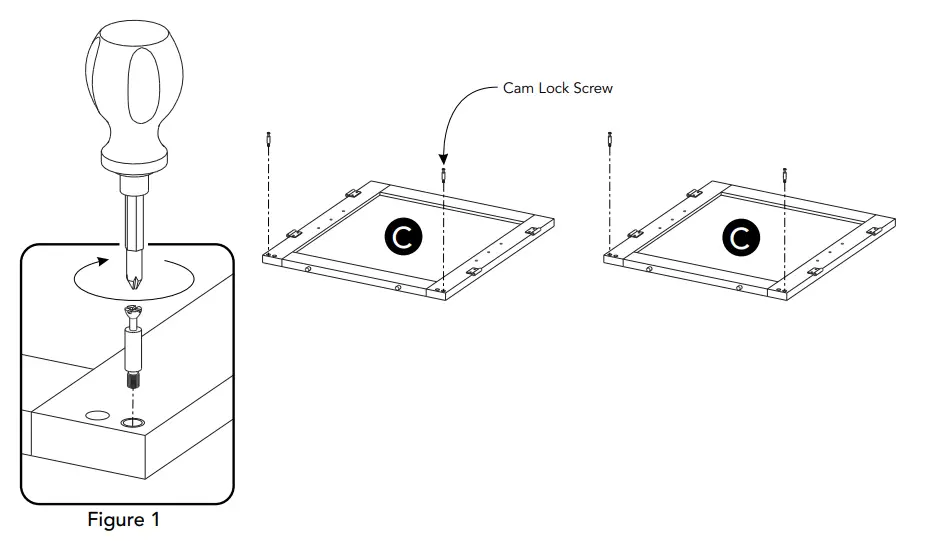 Cam Lock Screw

C

C

Figure 1