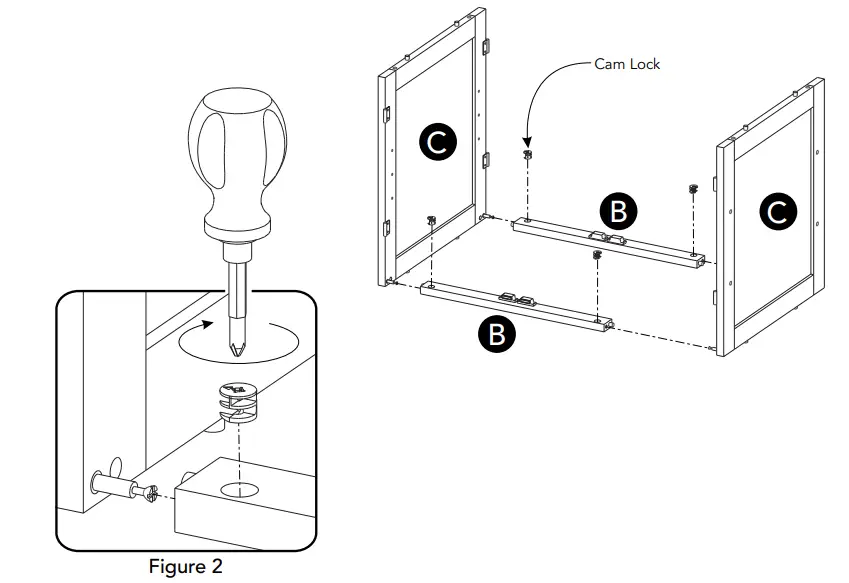 Cam Lock

C

B

C

B

Figure 2