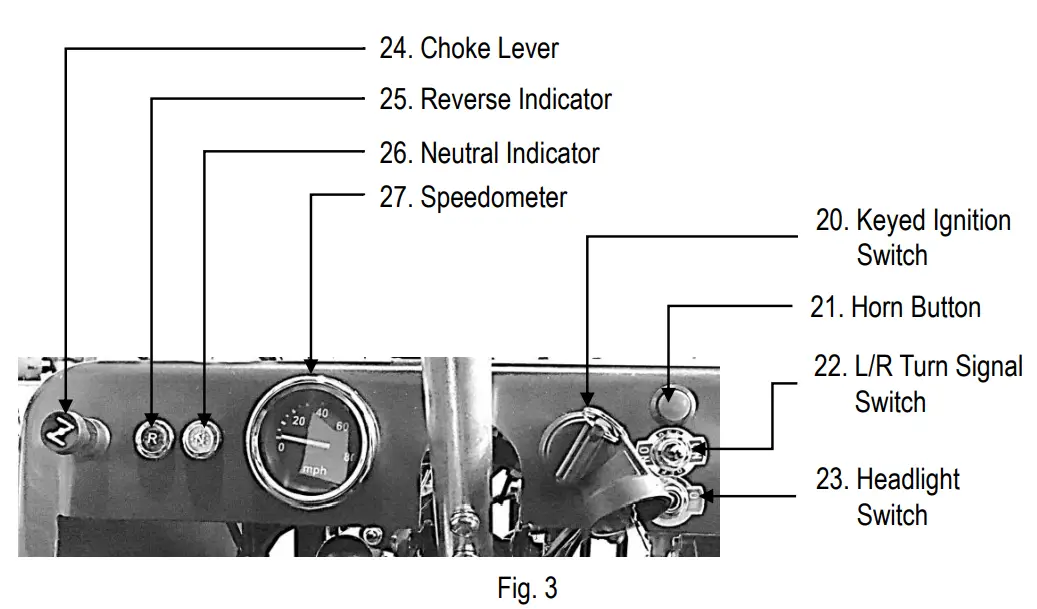 24. Choke Lever

25. Reverse Indicator

26. Neutral Indicator

27. Speedometer

20. Keyed Ignition Switch

21. Horn Button

22. L/R Turn Signal Switch

23. Headlight Switch

R

N

0 20 40 60 80

mph

Fig. 3