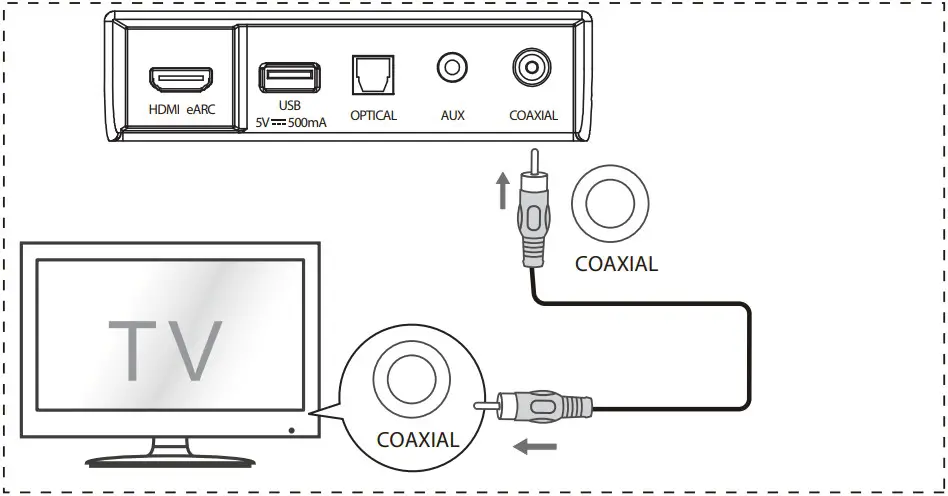 HDMI eARC

USB
5V ⎓ 500mA

OPTICAL

AUX

COAXIAL

COAXIAL

TV

COAXIAL