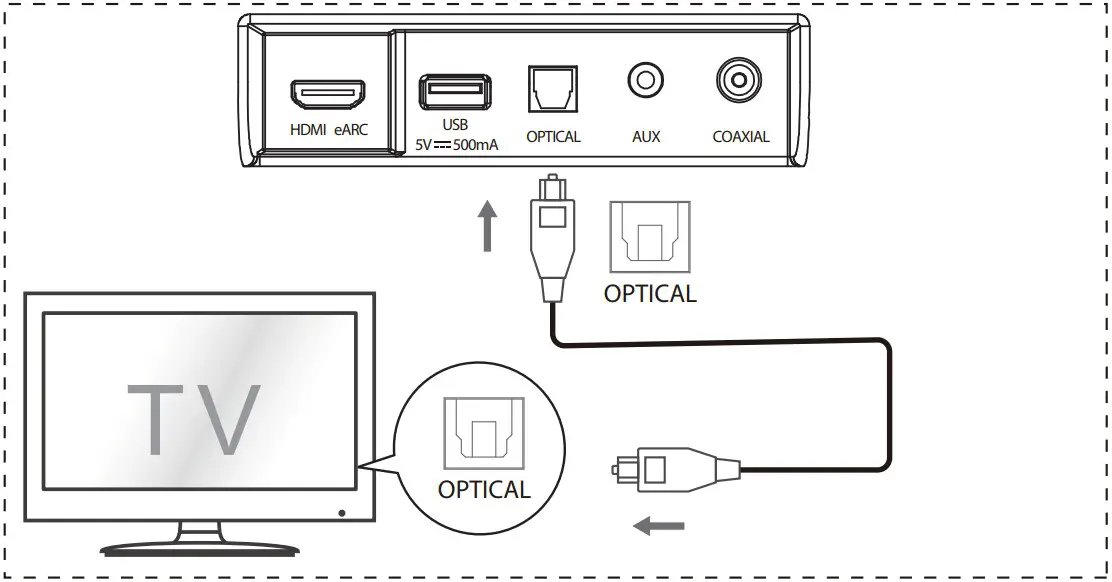 HDMI eARC

USB
5V ⎓ 500mA

OPTICAL

AUX

COAXIAL

OPTICAL

TV

OPTICAL