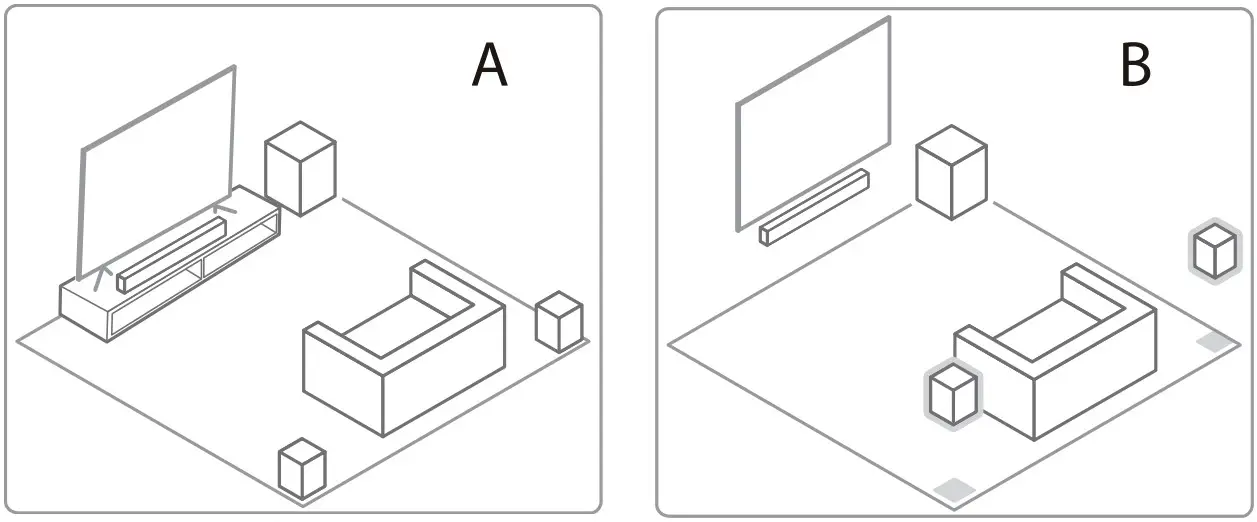 A

B