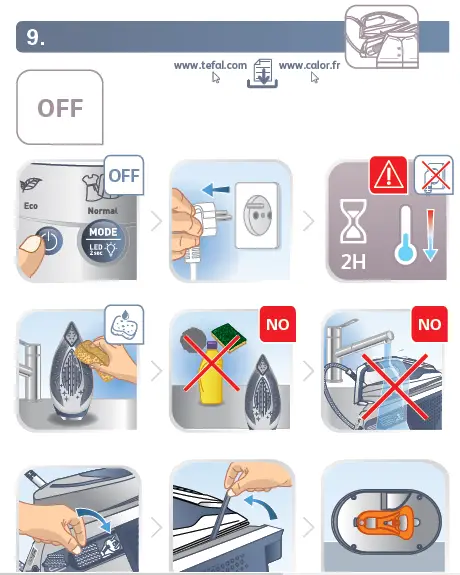 9.

www.tefal.com www.calor.fr

OFF

OFF

Eco

Normal

MODE
LED 2 sec

2H

NO

NO