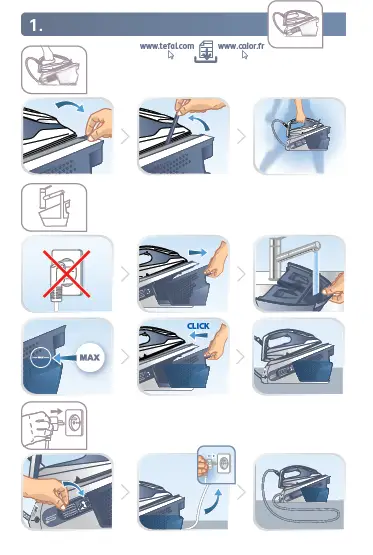 1.

www.tefal.com www.calor.fr

MAX

CLICK