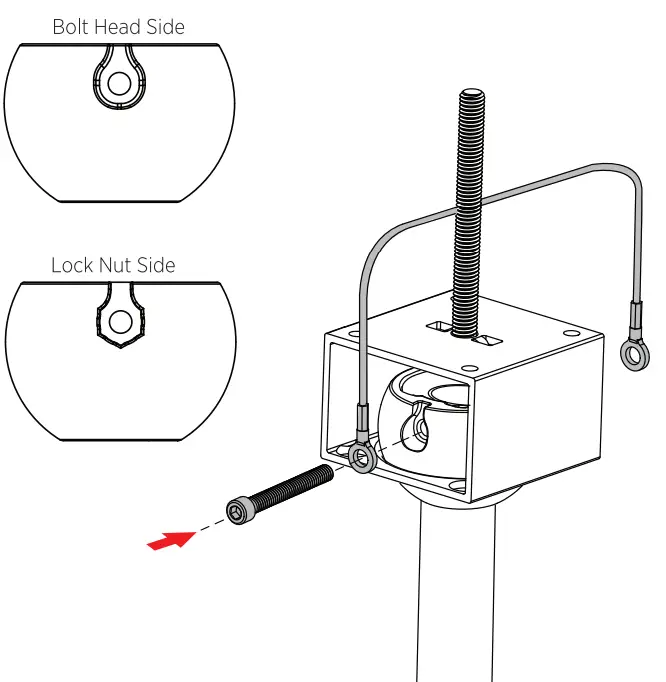 Bolt Head Side

Lock Nut Side