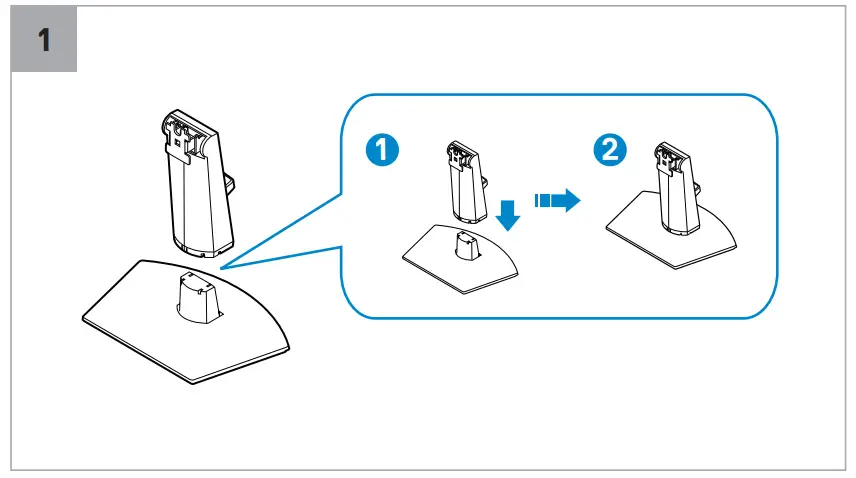 1

1

2