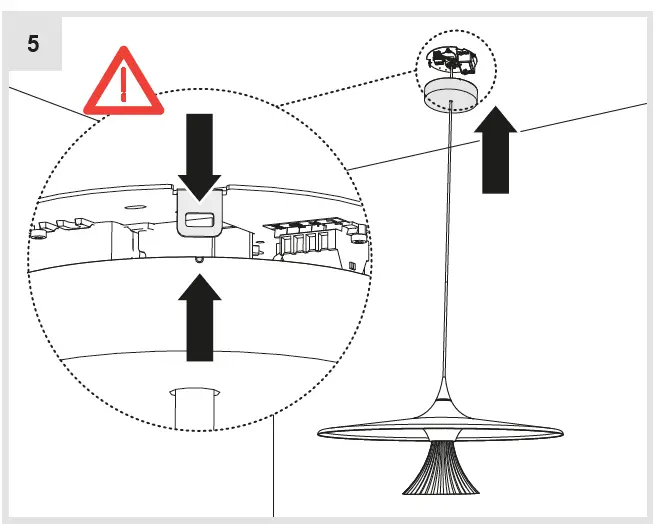 5