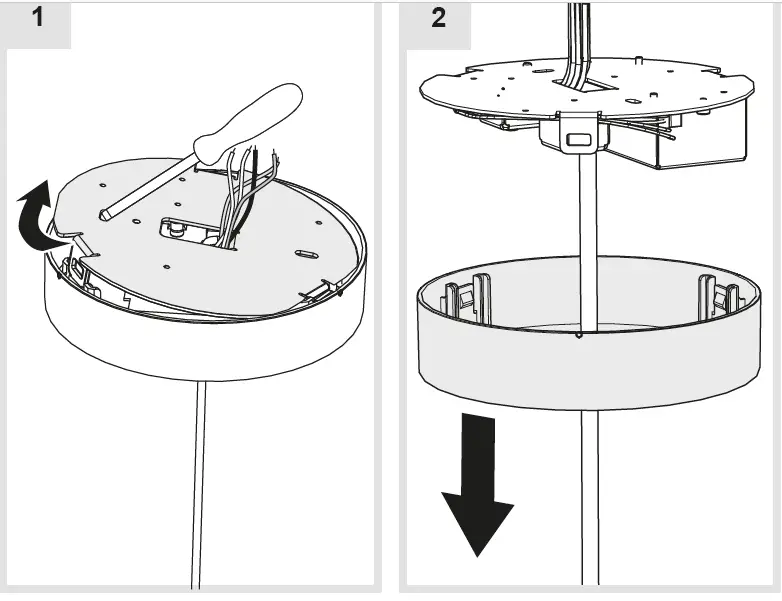 1

2