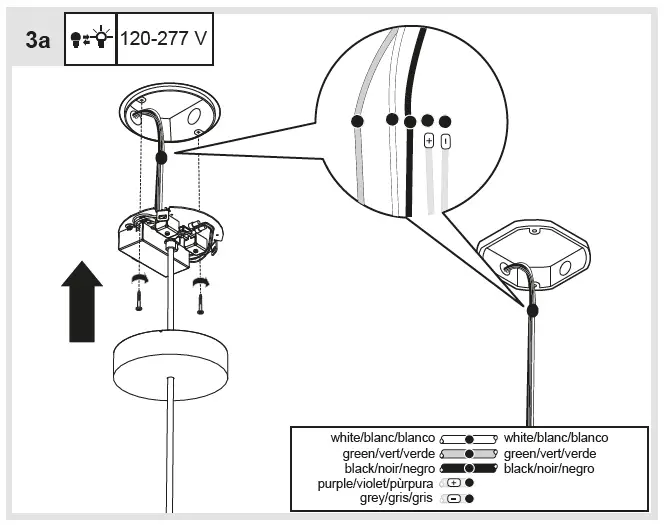 3a

120-277 V

+ -

white/blanc/blanco white/blanc/blanco
green/vert/verde green/vert/verde
black/noir/negro black/noir/negro
purple/violet/pùrpura +
grey/gris/gris -