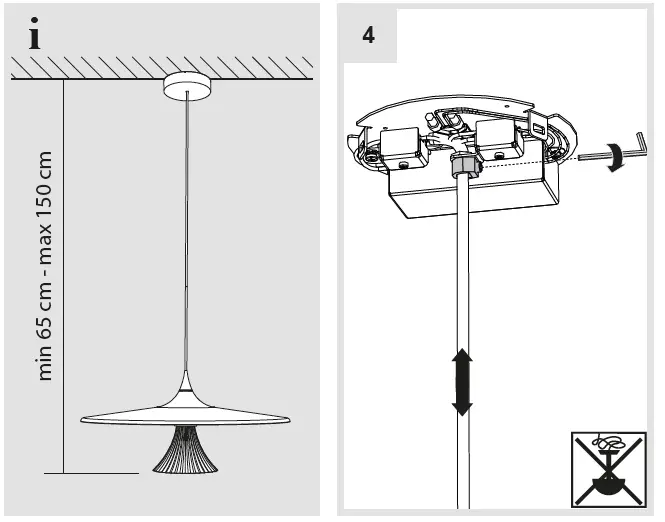 i

min 65 cm - max 150 cm

4