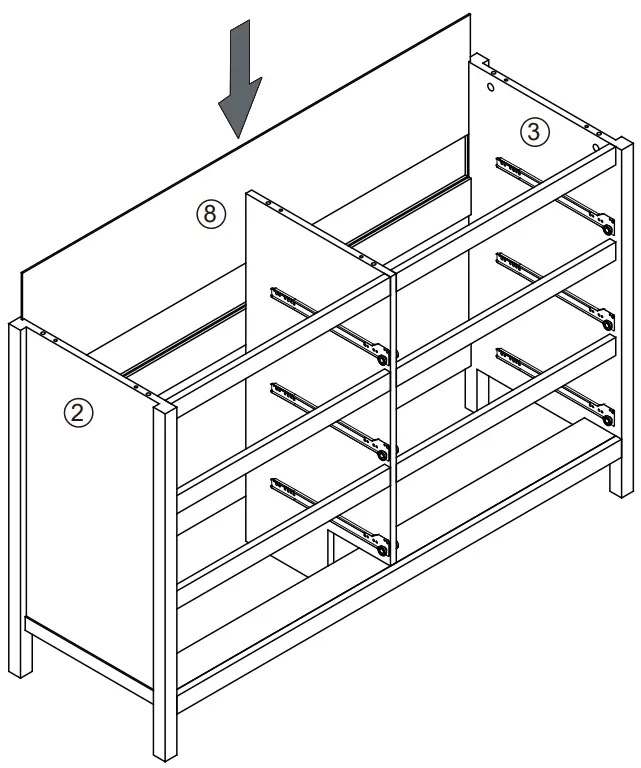 ③
⑧
②