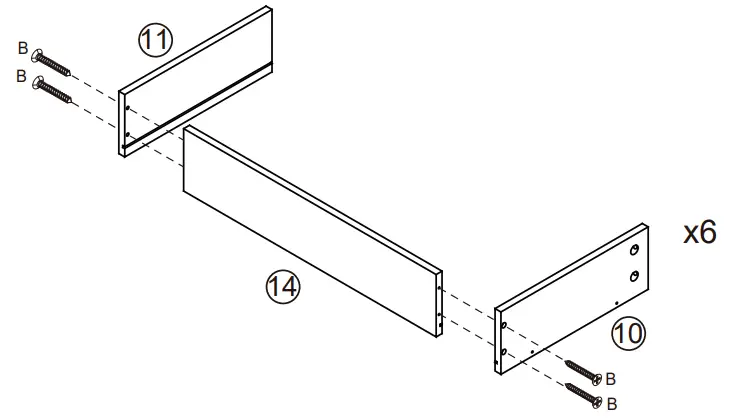 B
B
11
14
x6
10
B
B