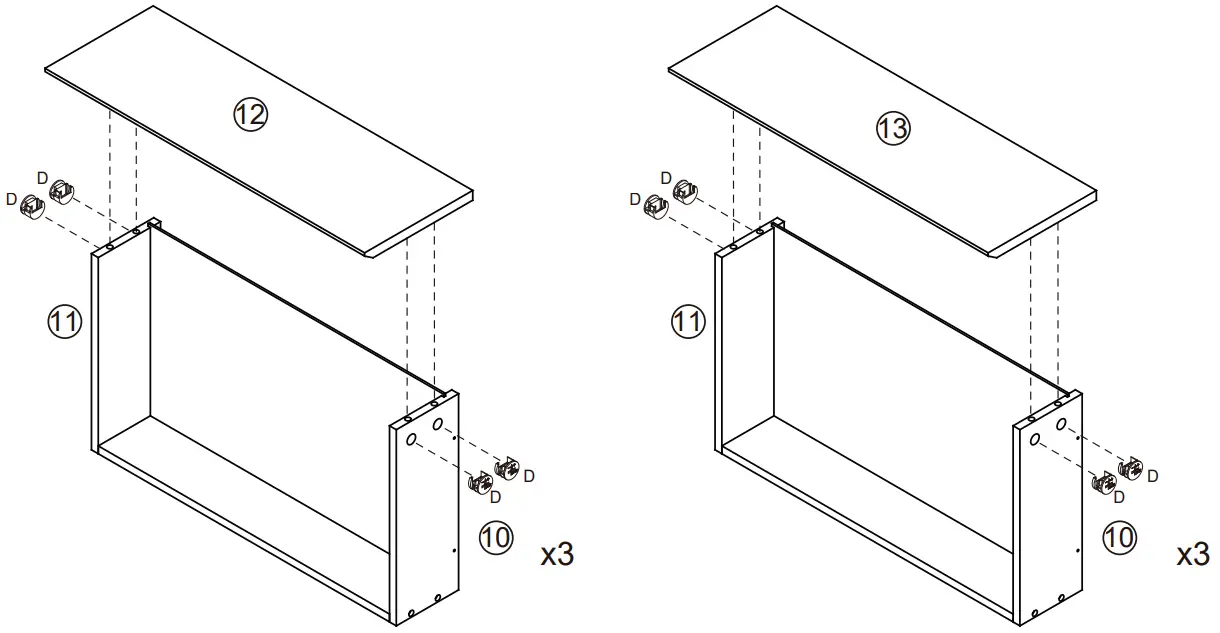 12

D
D

11

D
D

10

x3

13

D
D

11

D
D

10

x3