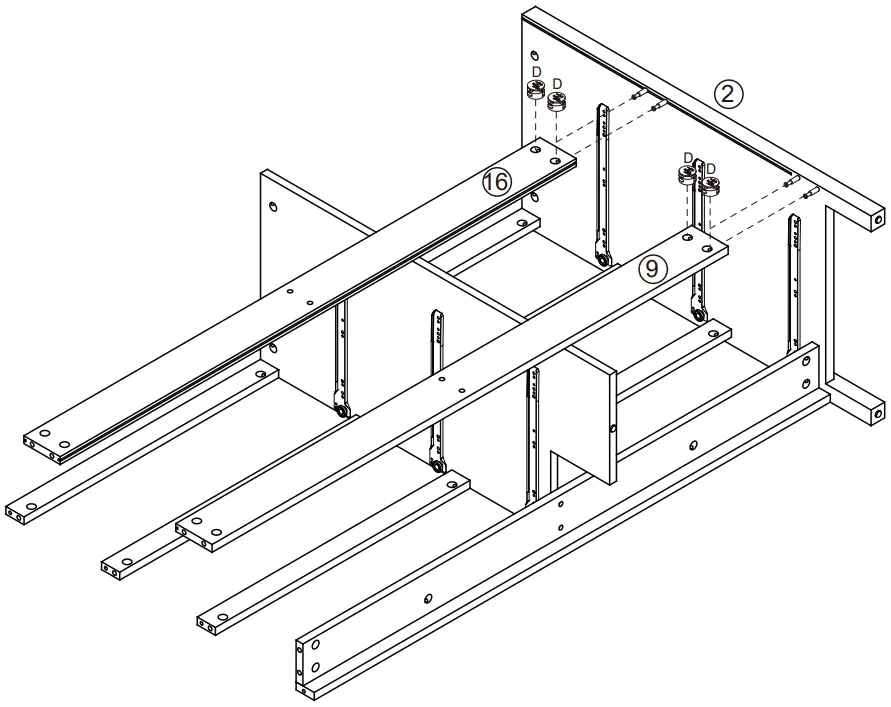 D D
2
D D
16
9